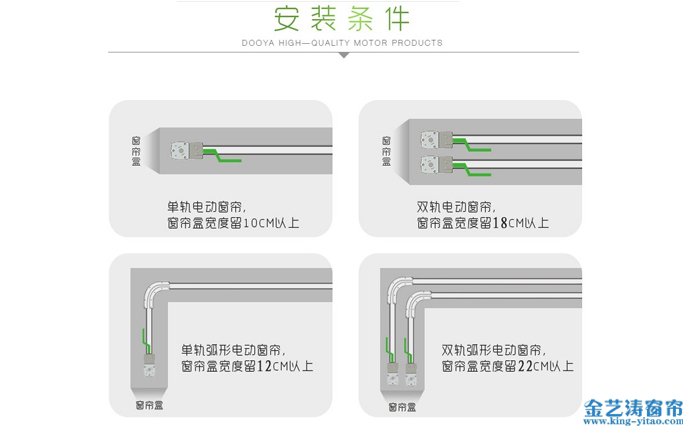 安装条件

DOOYA HIGH—QUALITY MOTOR PRODUCTS

窗帘盒

单轨电动窗帘，
窗帘盒宽度留10CM以上

窗帘盒

双轨电动窗帘，
窗帘盒宽度留18CM以上

单轨弧形电动窗帘，
窗帘盒宽度留12CM以上

窗帘盒

双轨弧形电动窗帘，
窗帘盒宽度留22CM以上

窗帘盒

金艺涛窗帘
www.king-yitao.com